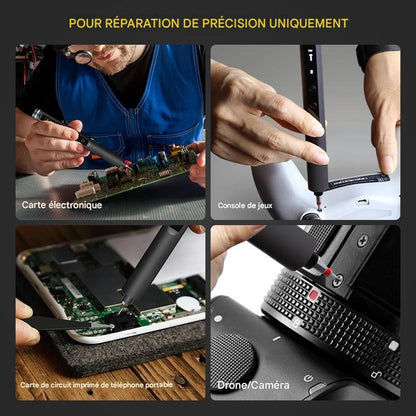 POUR RÉPARATION DE PRÉCISION UNIQUEMENT

Carte électronique

Console de jeux

Carte de circuit imprimé de téléphone portable

Drone/Caméra