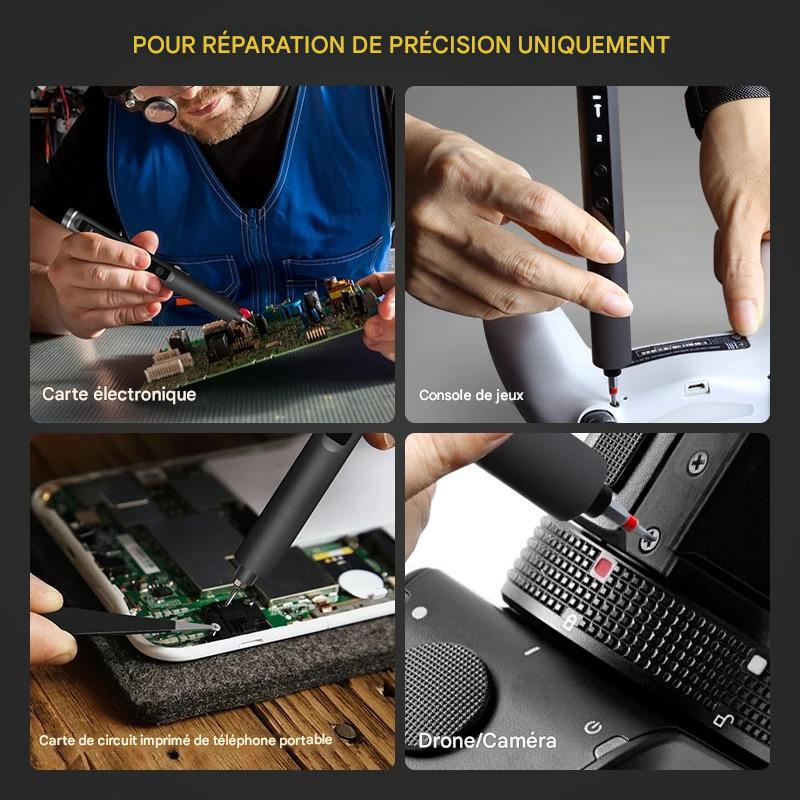 POUR RÉPARATION DE PRÉCISION UNIQUEMENT

Carte électronique

Console de jeux

Carte de circuit imprimé de téléphone portable

Drone/Caméra